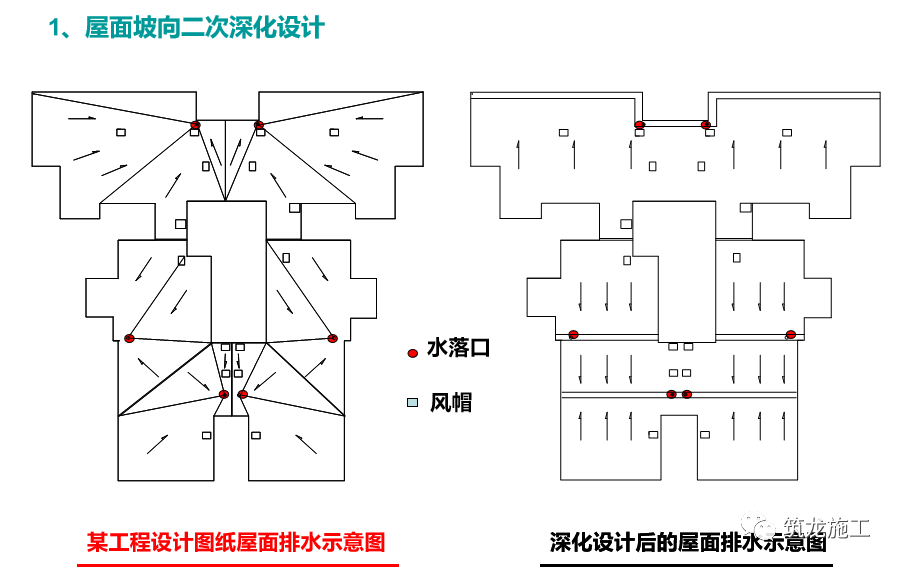 1、屋面坡向二次深化设计

水落口

风帽

某工程设计图纸屋面排水示意图

深化设计后的屋面排水示意图

筑龙施工