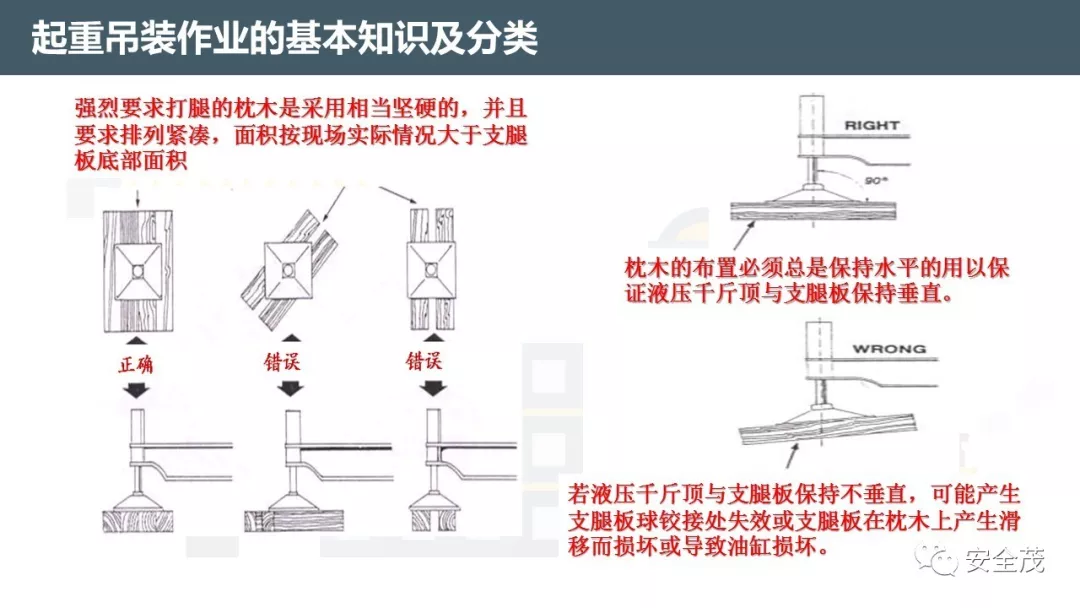 起重吊装作业的基本知识及分类

强烈要求打腿的枕木是采用相当坚硬的，并且要求排列紧凑，面积按现场实际情况大于支腿板底部面积

正确

错误

错误

RIGHT

90°

枕木的布置必须总是保持水平的用以保证液压千斤顶与支腿板保持垂直。

WRONG

若液压千斤顶与支腿板保持不垂直，可能产生支腿板球铰接处失效或支腿板在枕木上产生滑移而损坏或导致油缸损坏。

安全茂