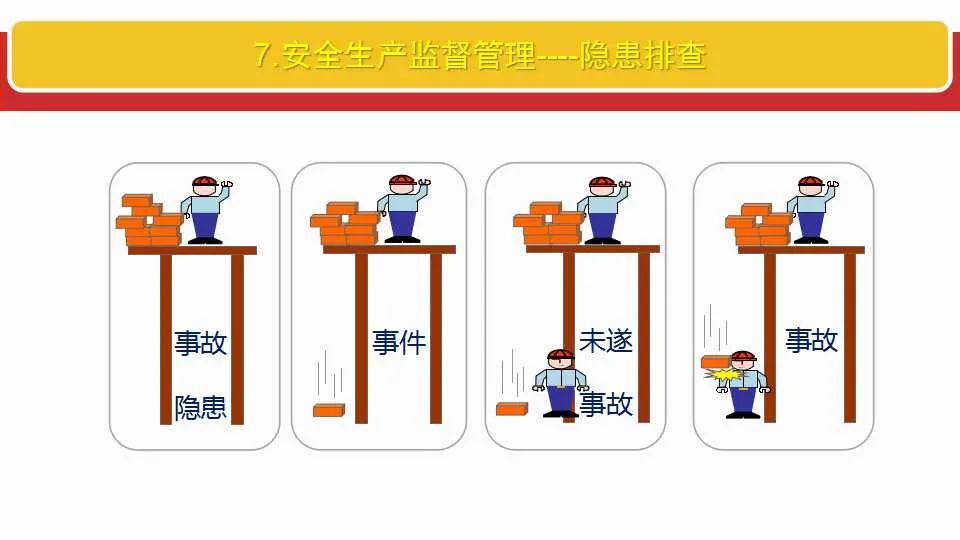 7.安全生产监督管理----隐患排查

事故

隐患

事件

未遂

事故

事故