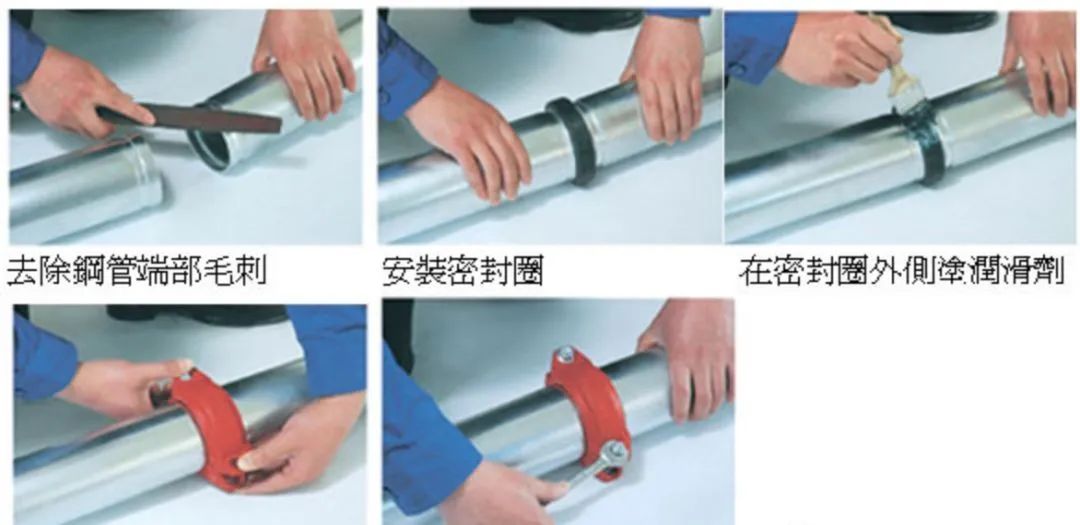 去除鋼管端部毛刺

安裝密封圈

在密封圈外側塗潤滑劑